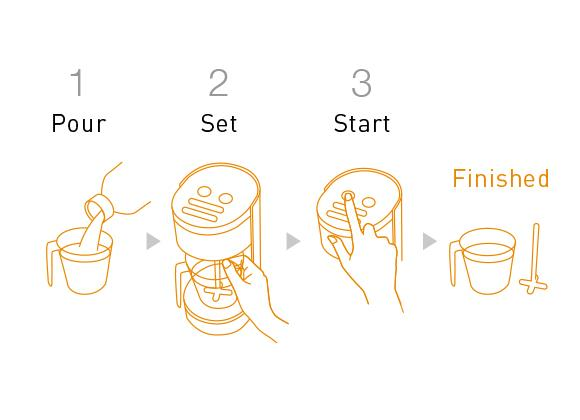 1
Pour

2
Set

3
Start

Finished