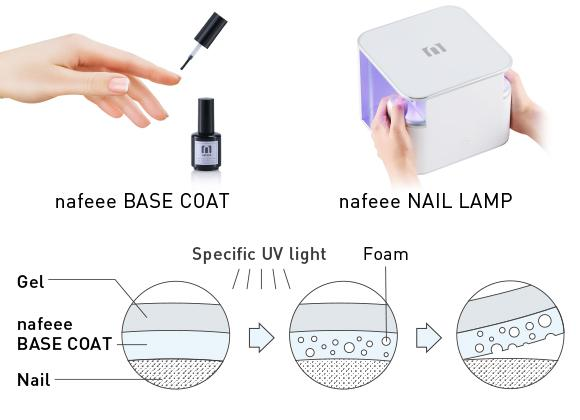 nafeee BASE COAT

nafeee NAIL LAMP

Specific UV light

Foam

Gel

nafeee BASE COAT

Nail