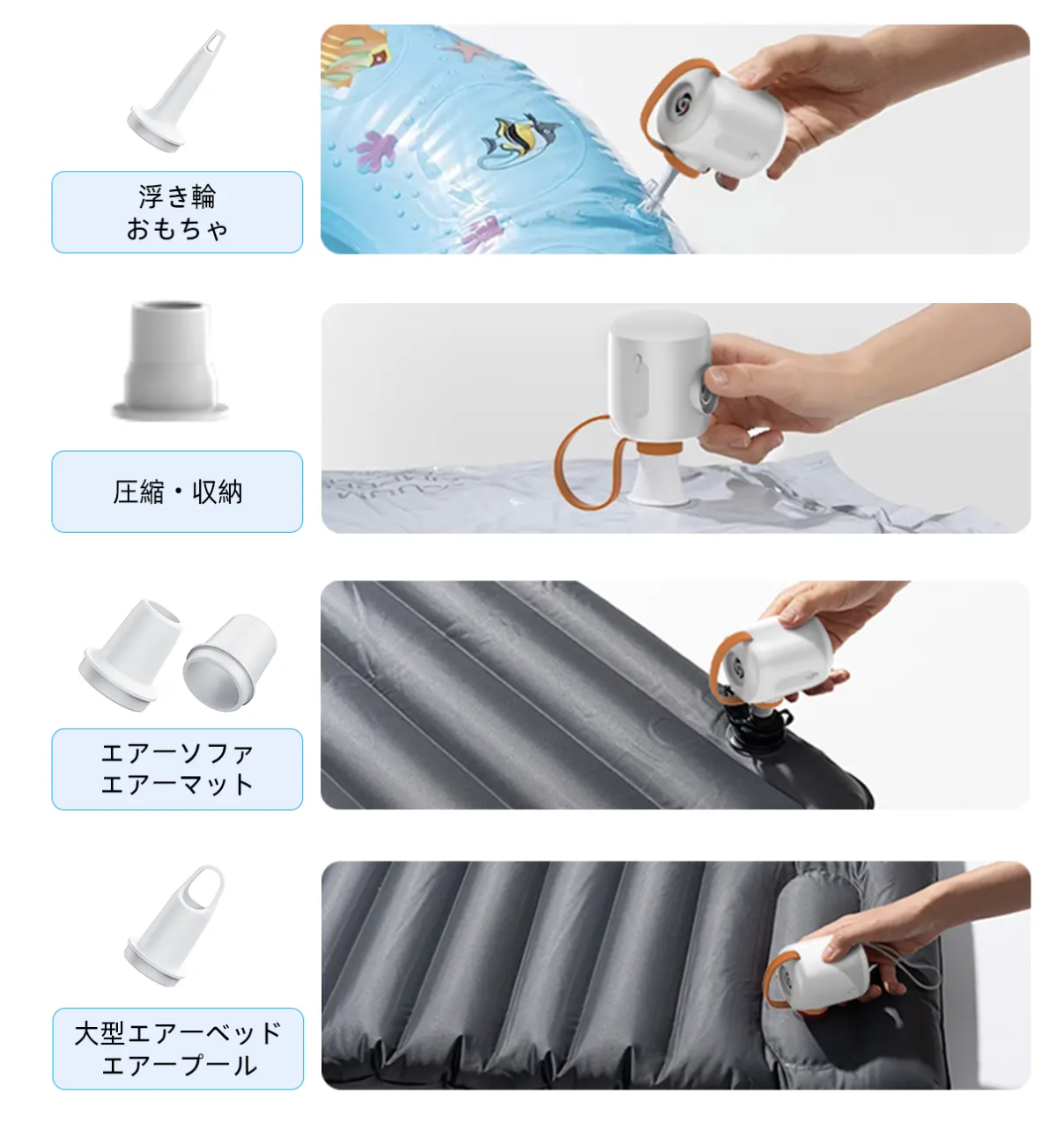 浮き輪
おもちゃ

圧縮・収納

エアーソファ
エアーマット

大型エアーベッド
エアープール