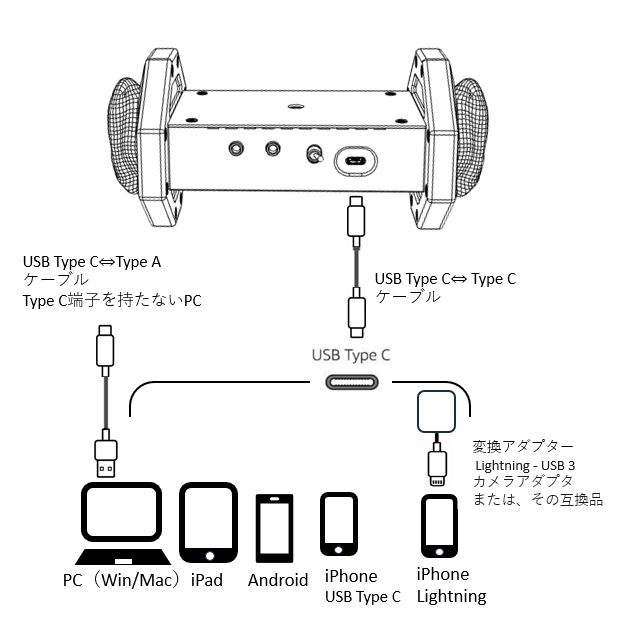 USB Type C⇔Type A
ケーブル
Type C端子を持たないPC

USB Type C⇔ Type C
ケーブル

USB Type C

変換アダプター
Lightning - USB 3
カメラアダプタ
または、その互換品

PC（Win/Mac） iPad Android iPhone
USB Type C iPhone
Lightning