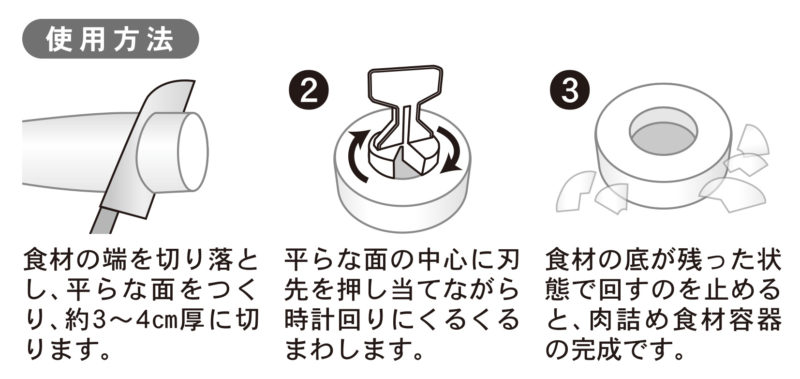 使用方法

食材の端を切り落とし、平らな面をつくり、約3～4cm厚に切ります。

2

平らな面の中心に刃先を押し当てながら時計回りにくるくるまわします。

3

食材の底が残った状態で回すのを止めると、肉詰め食材容器の完成です。