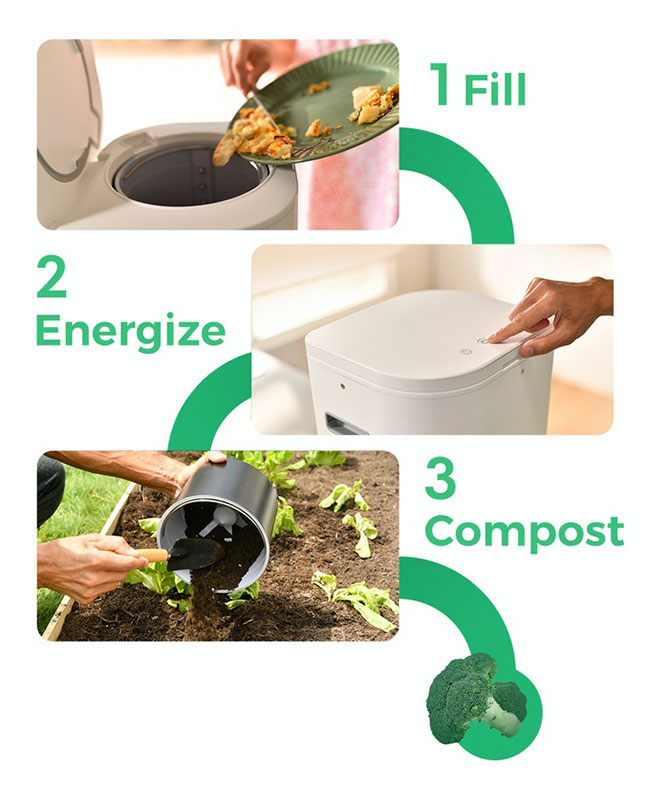 1 Fill

2
Energize

3
Compost