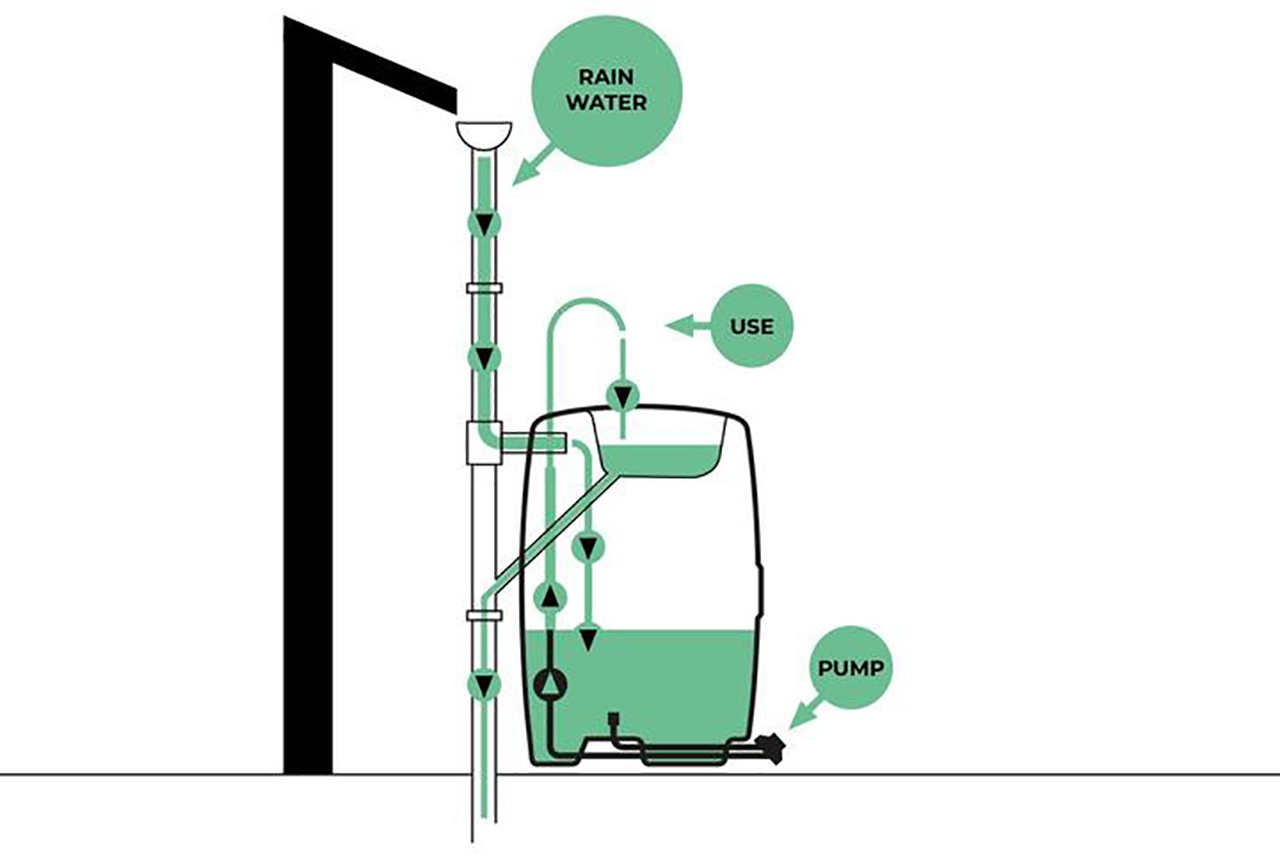 RAIN WATER

USE

PUMP