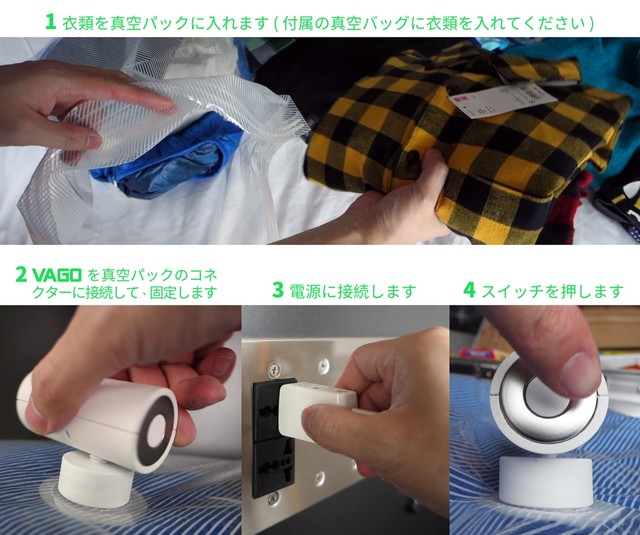 1 衣類を真空パックに入れます ( 付属の真空バッグに衣類を入れてください )

2 VAGO を真空パックのコネクターに接続して、固定します

3 電源に接続します

4 スイッチを押します